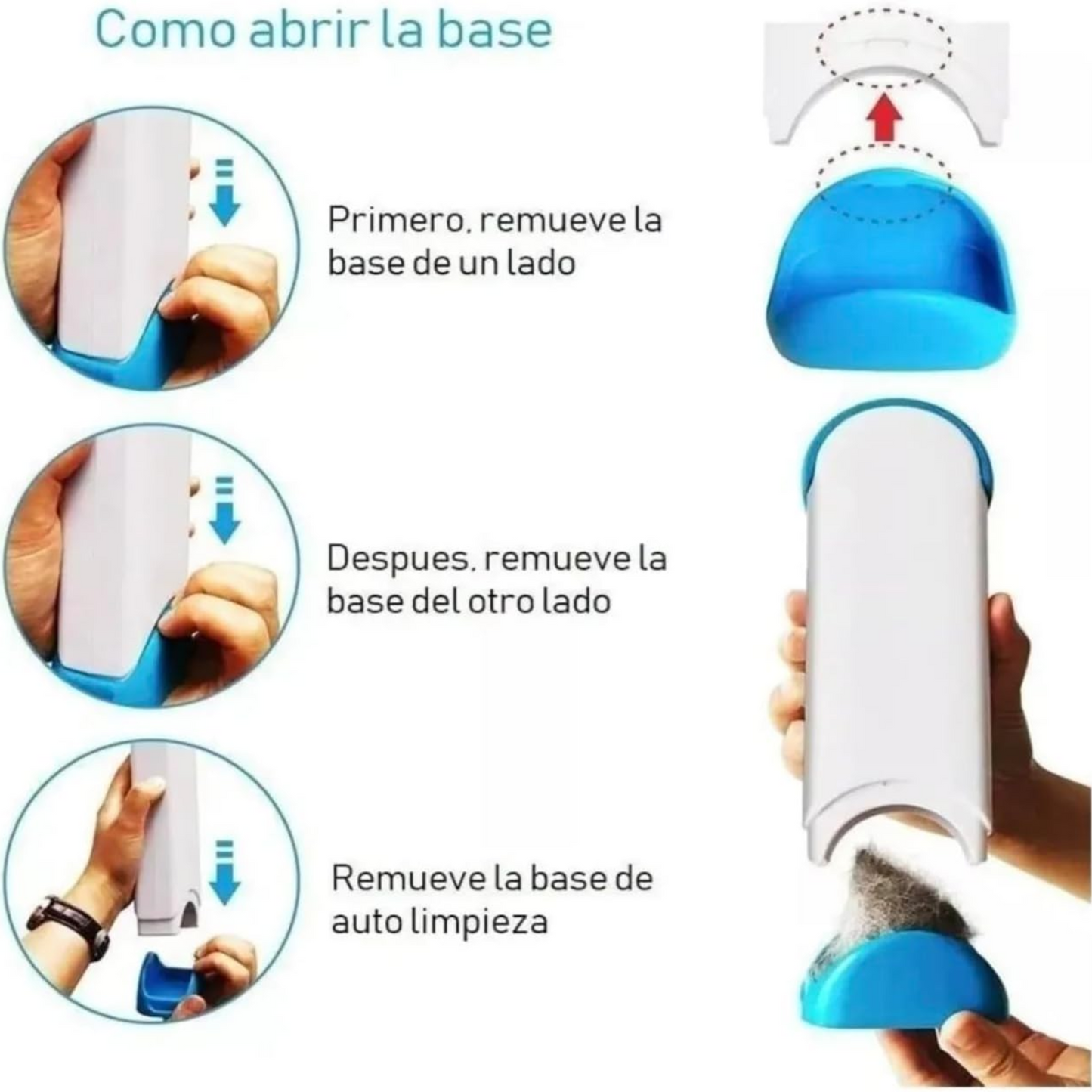 Como abrir la base

Primero, remueve la base de un lado

Despues, remueve la base del otro lado

Remueve la base de auto limpieza