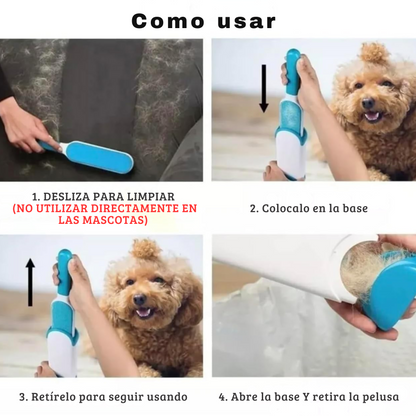 Como usar

1. DESLIZA PARA LIMPIAR
(NO UTILIZAR DIRECTAMENTE EN LAS MASCOTAS)

2. Colocalo en la base

3. Retírelo para seguir usando

4. Abre la base Y retira la pelusa